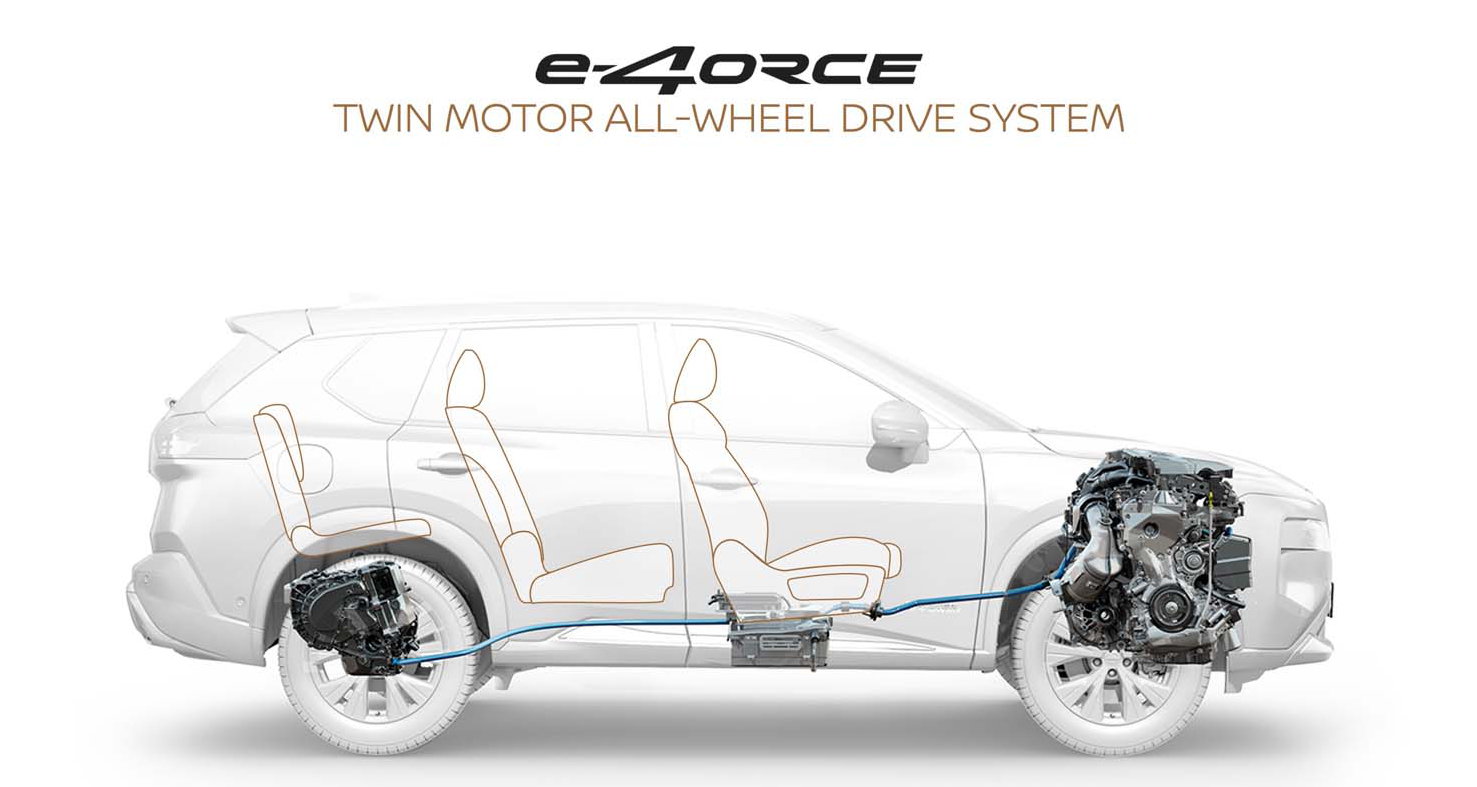 e-4ORCE
TWIN MOTOR ALL-WHEEL DRIVE SYSTEM