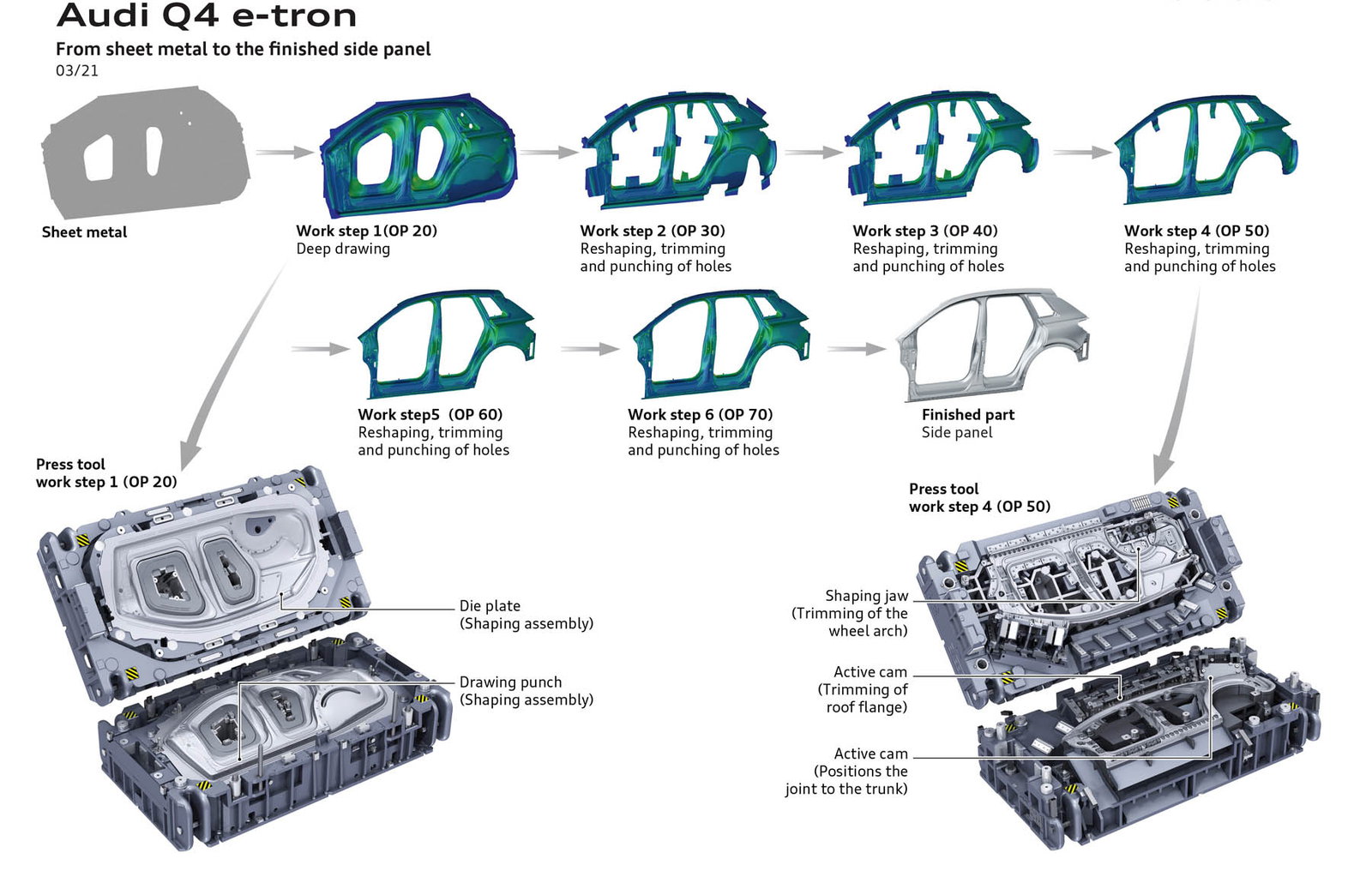 Audi Q4 e-tron
From sheet metal to the finished side panel
03/21

Sheet metal

Work step 1(OP 20)
Deep drawing

Work step 2 (OP 30)
Reshaping, trimming and punching of holes

Work step 3 (OP 40)
Reshaping, trimming and punching of holes

Work step 4 (OP 50)
Reshaping, trimming and punching of holes

Work step5 (OP 60)
Reshaping, trimming and punching of holes

Work step 6 (OP 70)
Reshaping, trimming and punching of holes

Finished part
Side panel

Press tool
work step 1 (OP 20)

Die plate
(Shaping assembly)

Drawing punch
(Shaping assembly)

Press tool
work step 4 (OP 50)

Shaping jaw
(Trimming of the wheel arch)

Active cam
(Trimming of roof flange)

Active cam
(Positions the joint to the trunk)