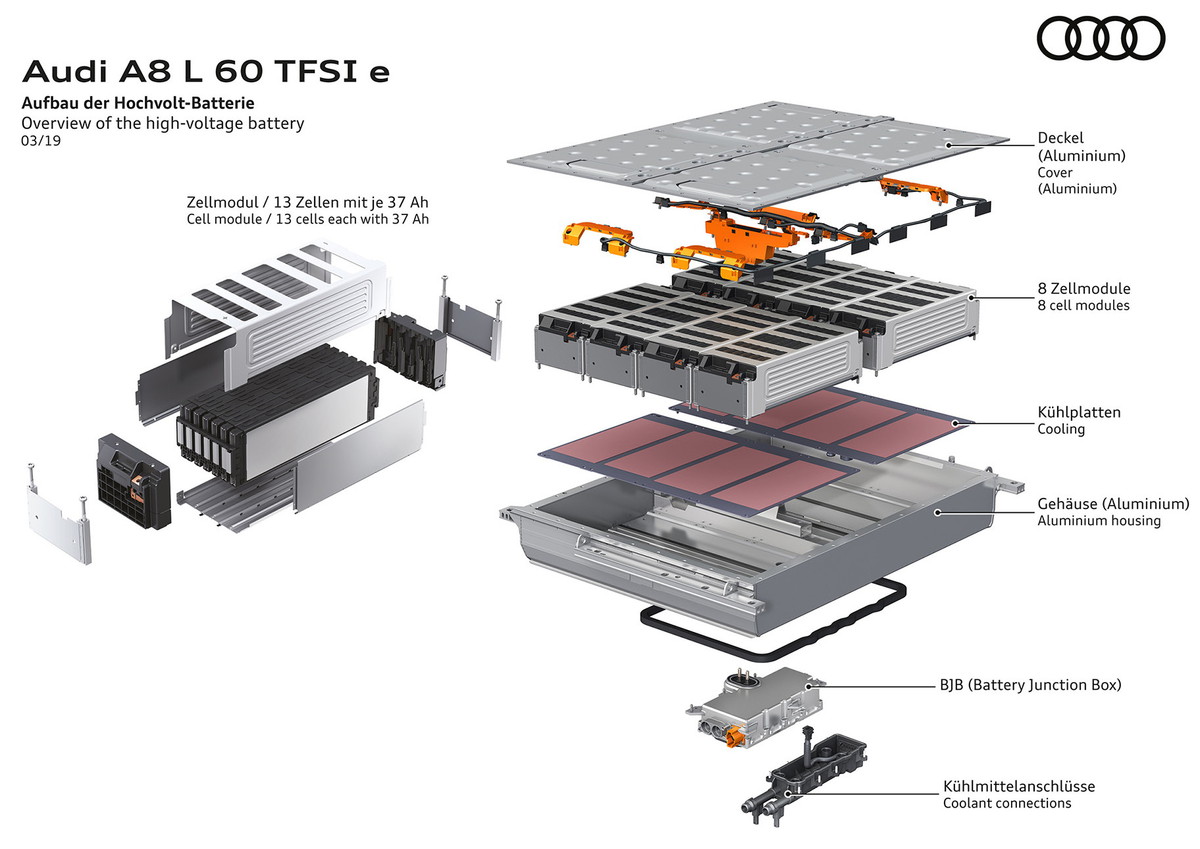 Audi A8 L 60 TFSI e
Aufbau der Hochvolt-Batterie
Overview of the high-voltage battery
03/19

Zellmodul / 13 Zellen mit je 37 Ah
Cell module / 13 cells each with 37 Ah

Deckel (Aluminium)
Cover (Aluminium)

8 Zellmodule
8 cell modules

Kühlplatten
Cooling

Gehäuse (Aluminium)
Aluminium housing

BJB (Battery Junction Box)

Kühlmittelanschlüsse
Coolant connections