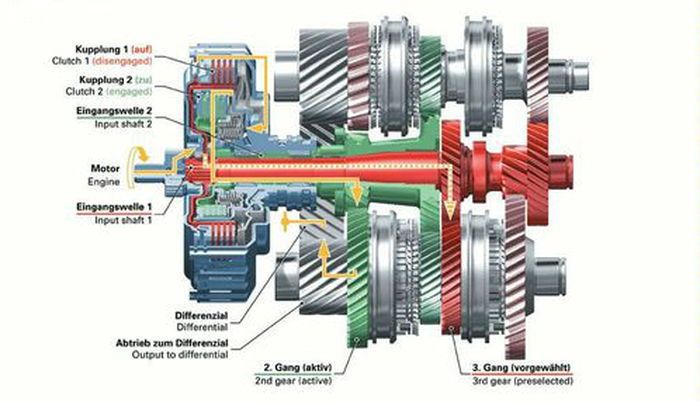 Kupplung 1 (auf)
Clutch 1 (disengaged)

Kupplung 2 (zu)
Clutch 2 (engaged)

Eingangswelle 2
Input shaft 2

Motor
Engine

Eingangswelle 1
Input shaft 1

Differenzial
Differential

Abtrieb zum Differenzial
Output to differential

2. Gang (aktiv)
2nd gear (active)

3. Gang (vorgewählt)
3rd gear (preselected)